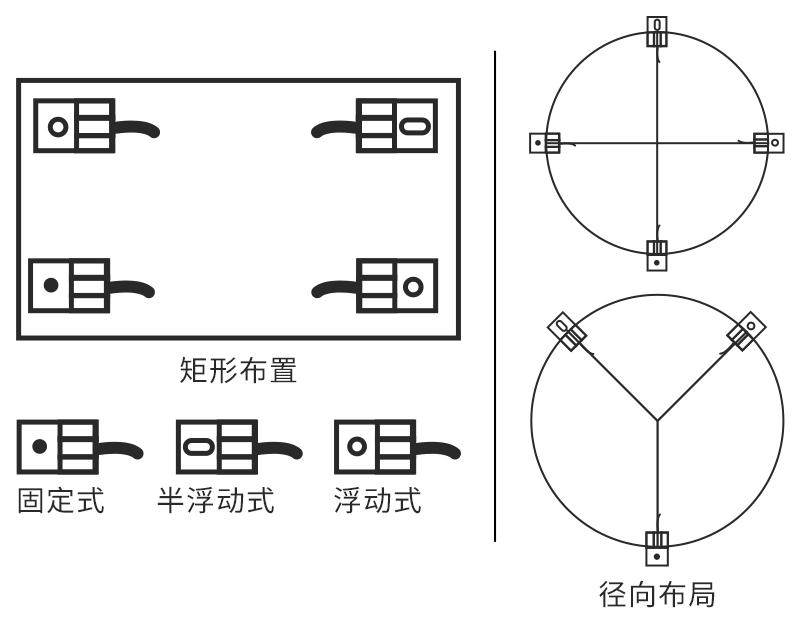 矩形布置

固定式 半浮动式 浮动式

径向布局