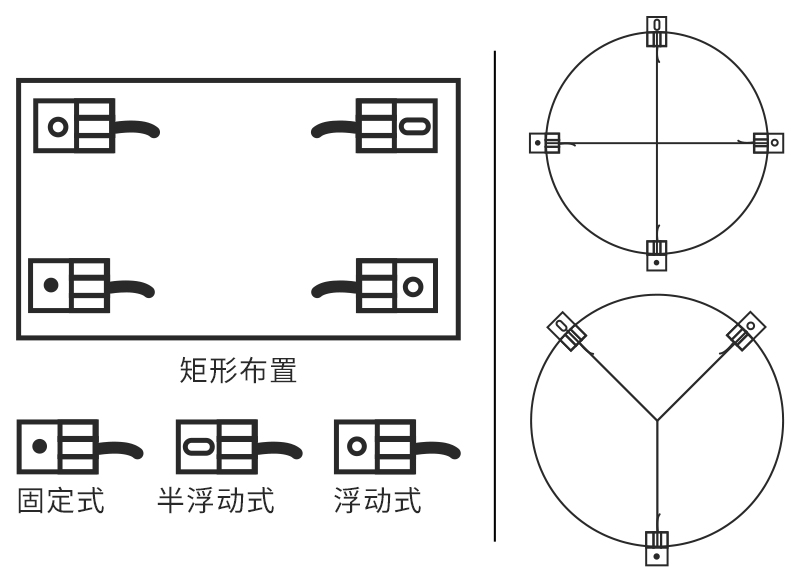 矩形布置

固定式

半浮动式

浮动式