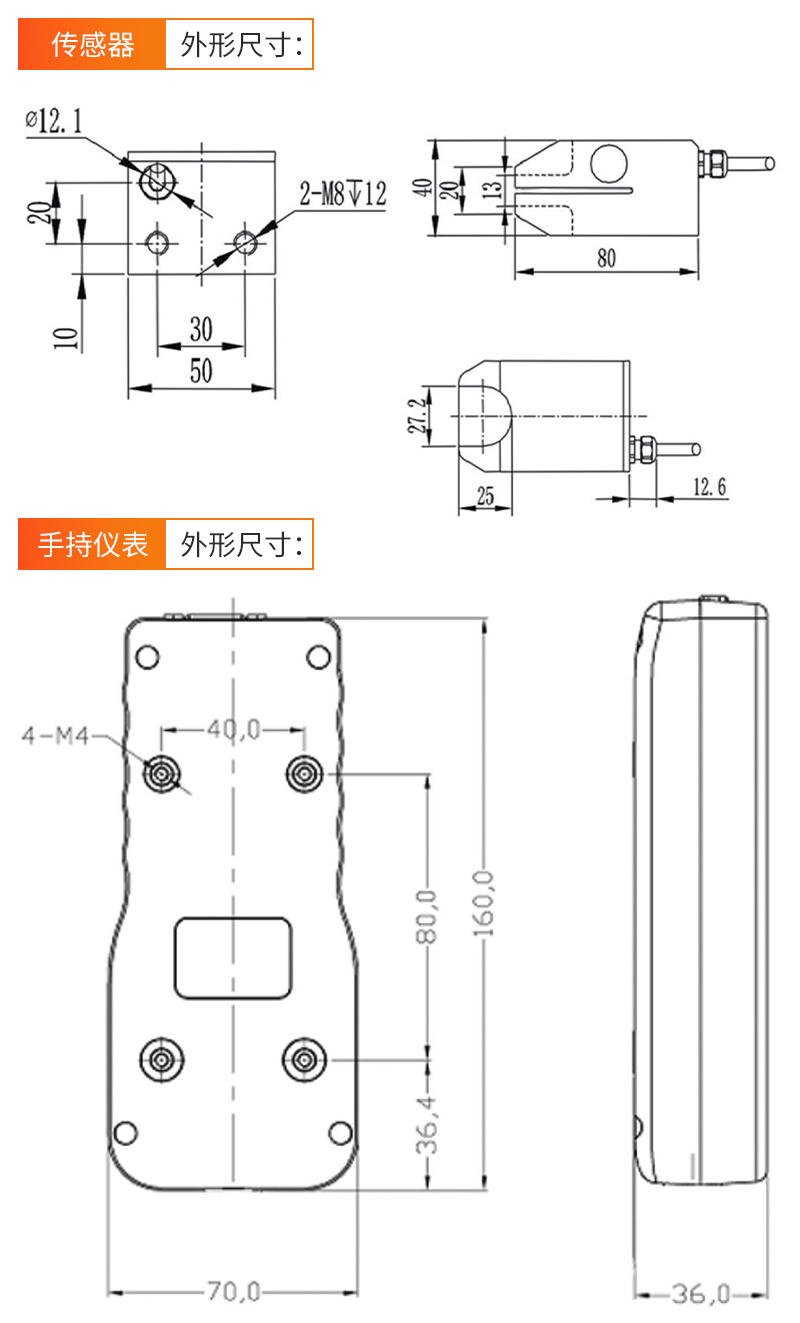 传感器 外形尺寸:

ø12.1
2-M8↧12
20
10
30
50
40
20
13
80
27.2
25
12.6

手持仪表 外形尺寸:

4-M4
40,0
80,0
160,0
36,4
70,0
36,0